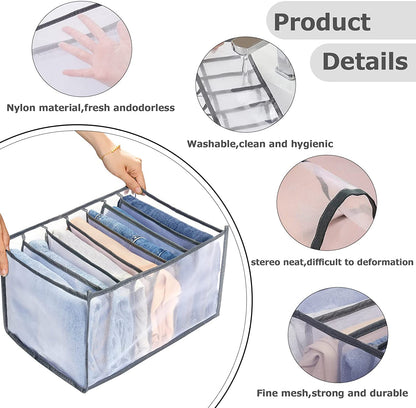 Product Details

Nylon material,fresh andodorless

Washable,clean and hygienic

stereo neat,difficult to deformation

Fine mesh,strong and durable