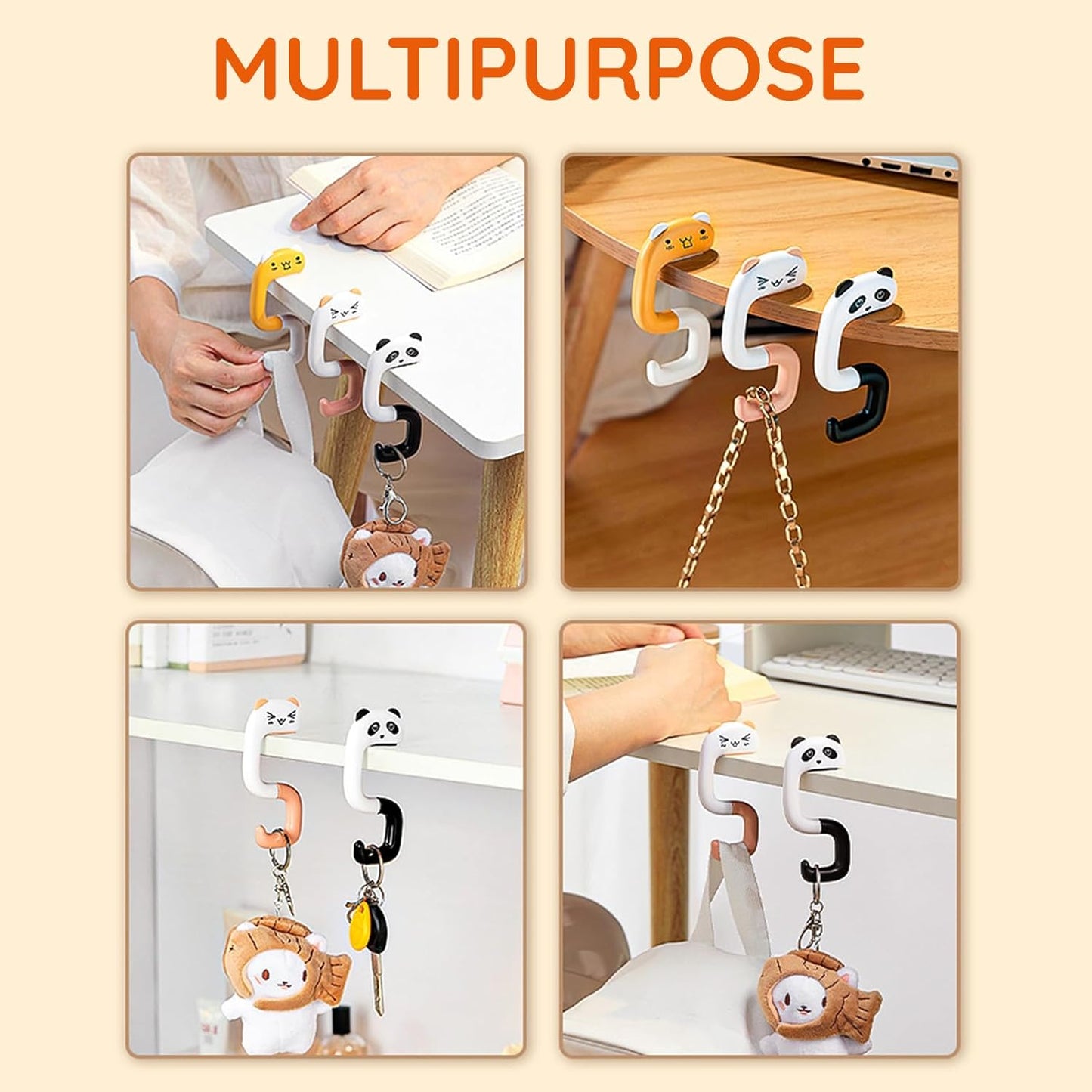 MULTIPURPOSE