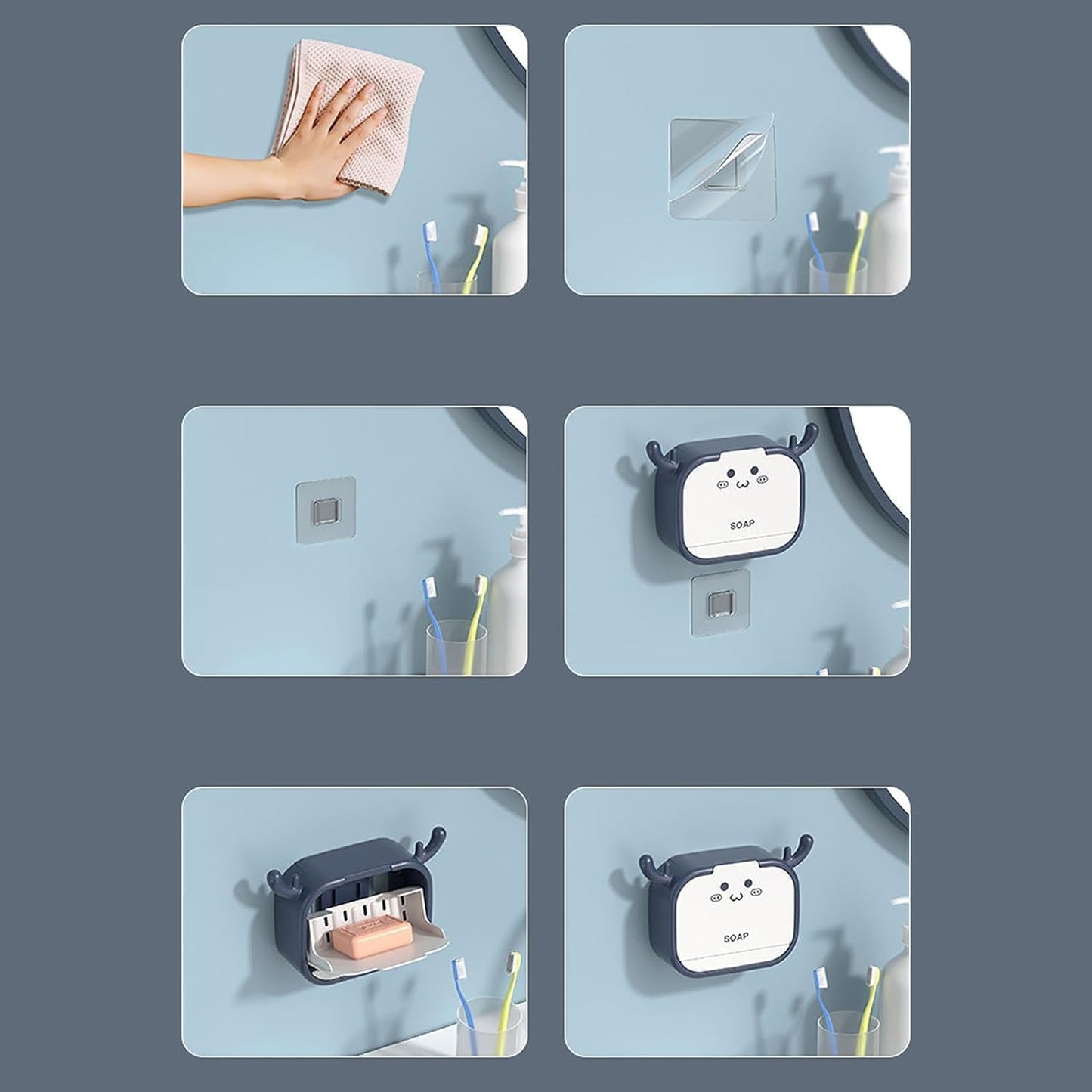 SOAP

SOAP